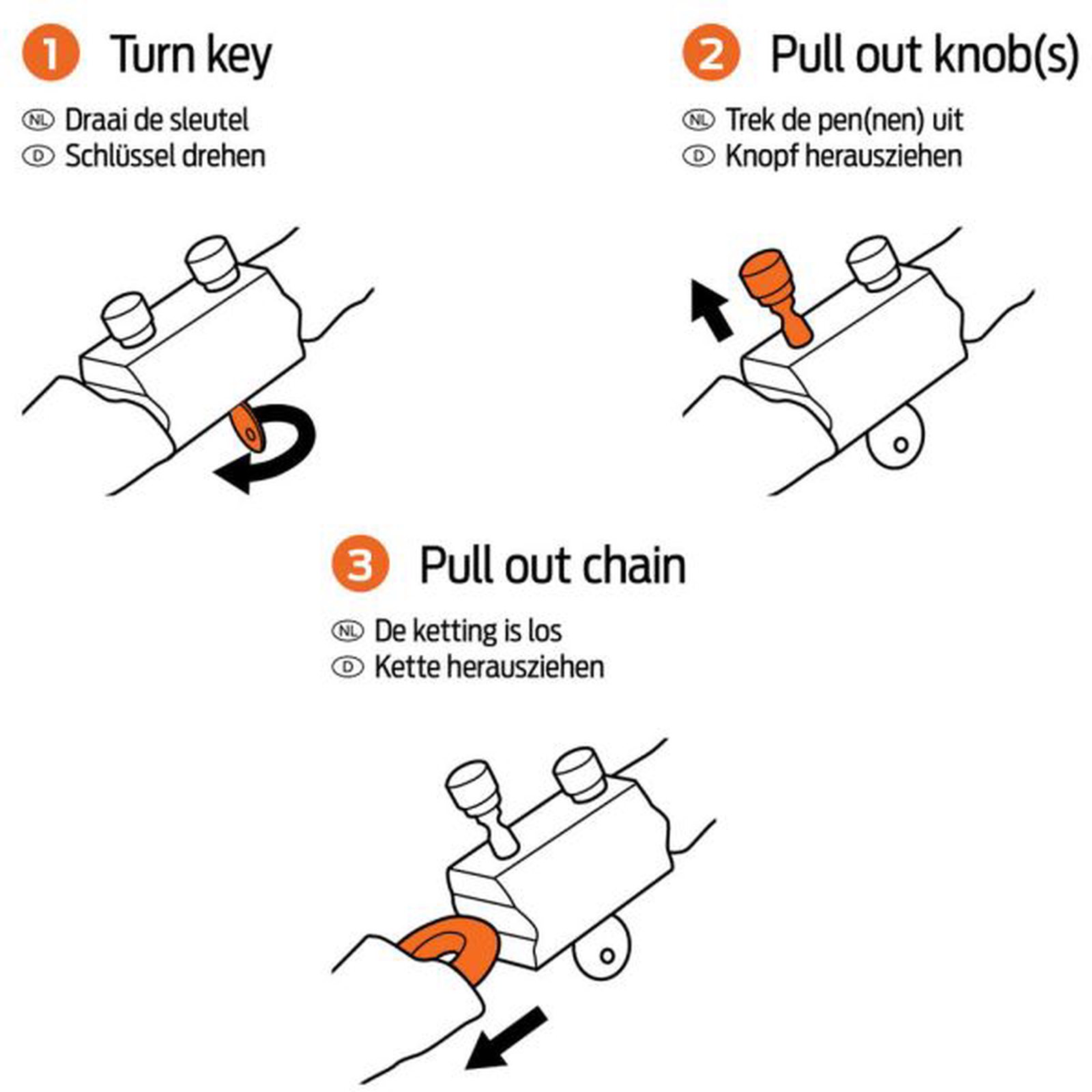 1 Turn key

NL Draai de sleutel
D Schlüssel drehen

2 Pull out knob(s)

NL Trek de pen(nen) uit
D Knopf herausziehen

3 Pull out chain

NL De ketting is los
D Kette herausziehen